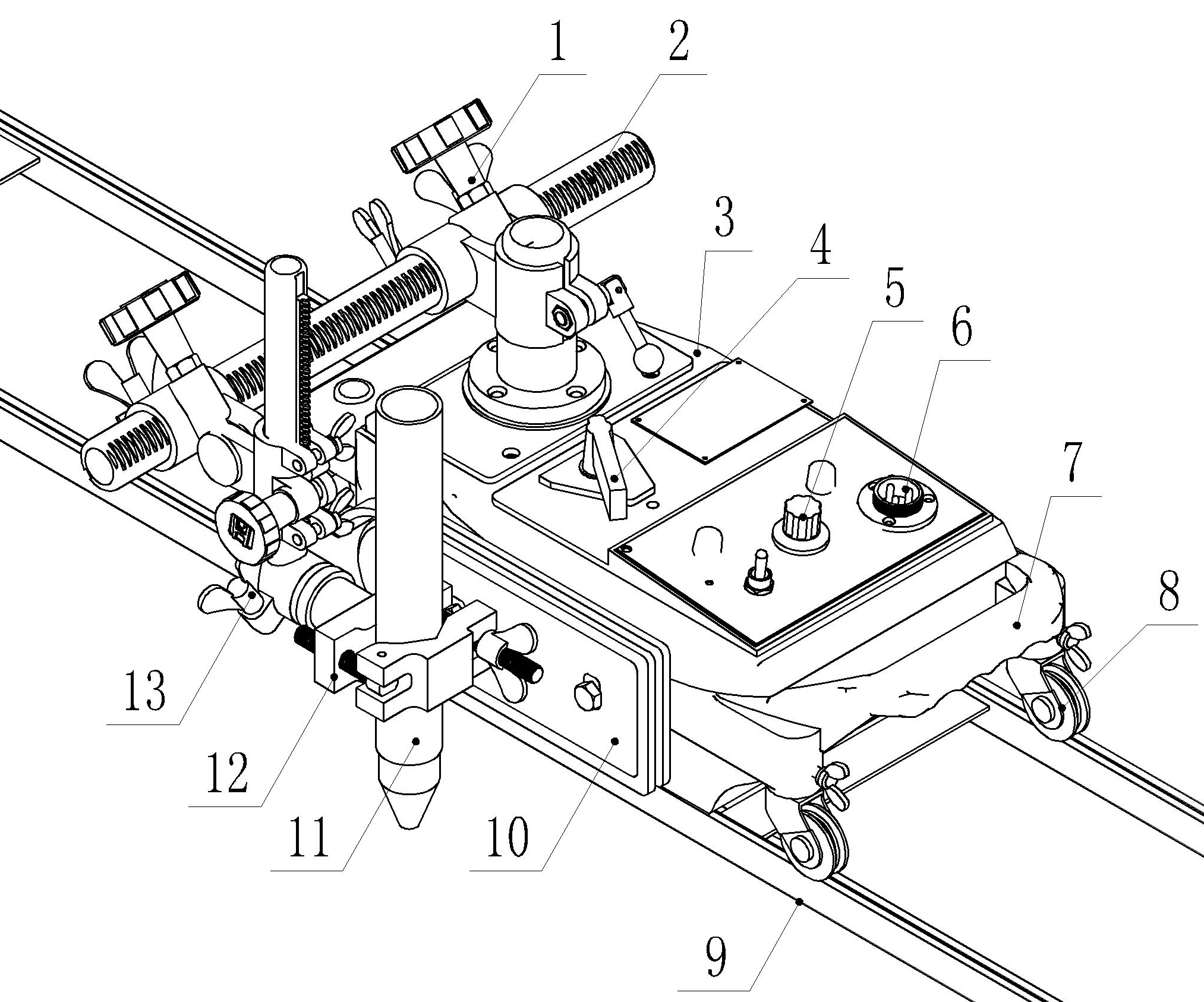 1
2
3
4
5
6
7
8
13
12
11
10
9