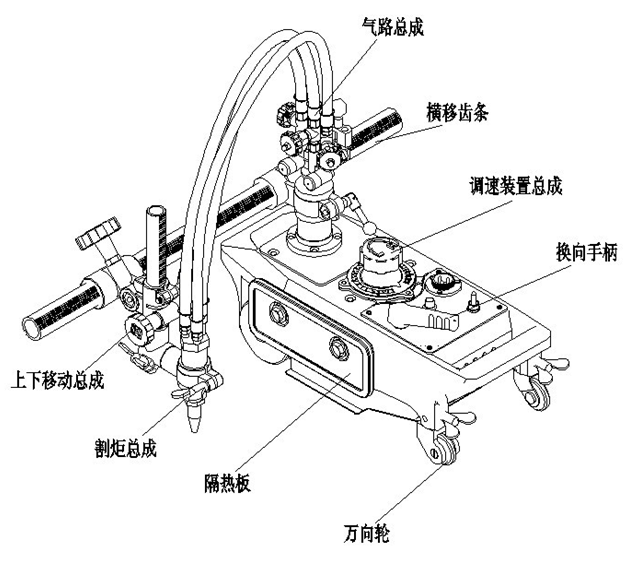 气路总成

横移齿条

调速装置总成

换向手柄

上下移动总成

割炬总成

隔热板

万向轮